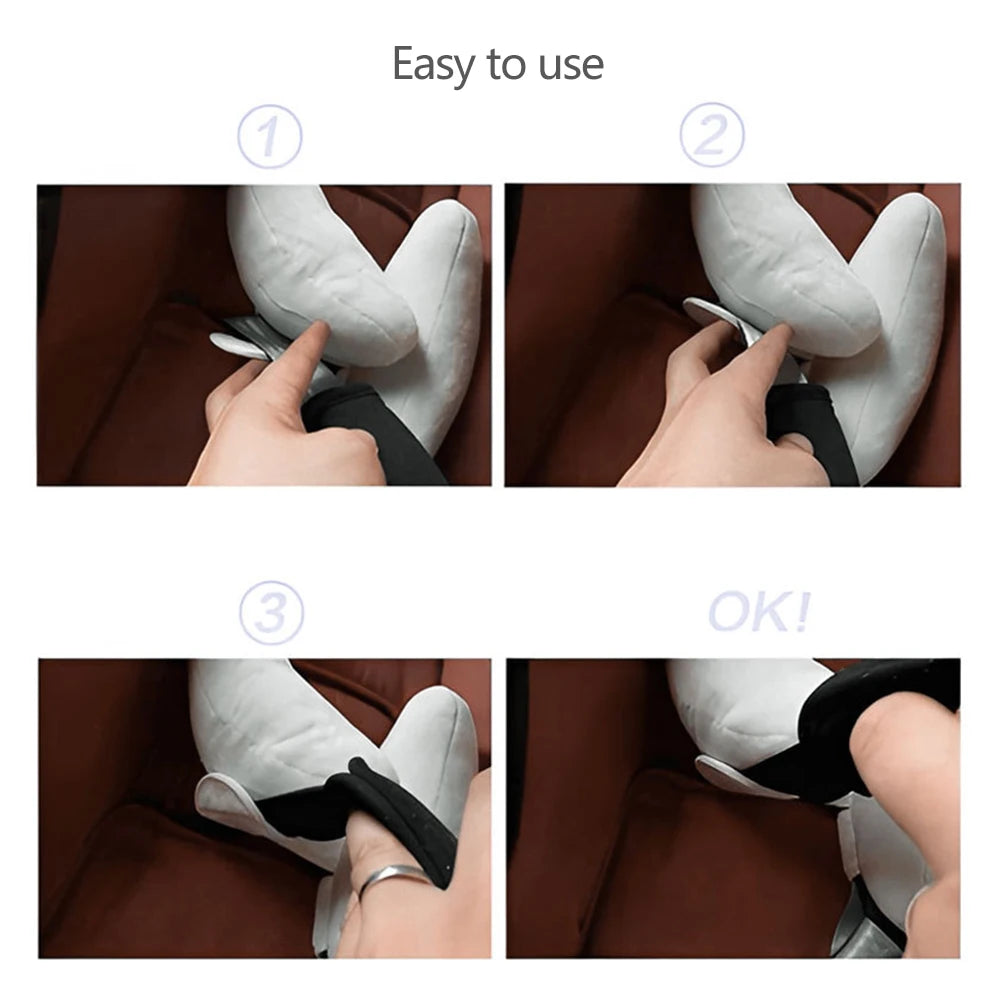 Easy to use

①

②

③

OK!