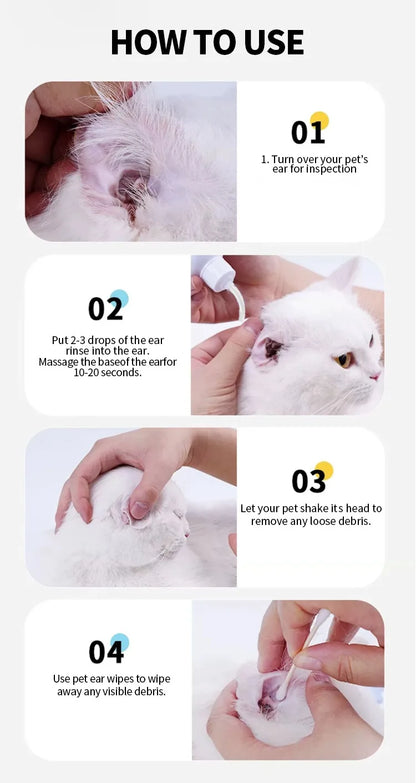 HOW TO USE

01

1. Turn over your pet's ear for inspection

02

Put 2-3 drops of the ear rinse into the ear. Massage the baseof the earfor 10-20 seconds.

03

Let your pet shake its head to remove any loose debris.

04

Use pet ear wipes to wipe away any visible debris.